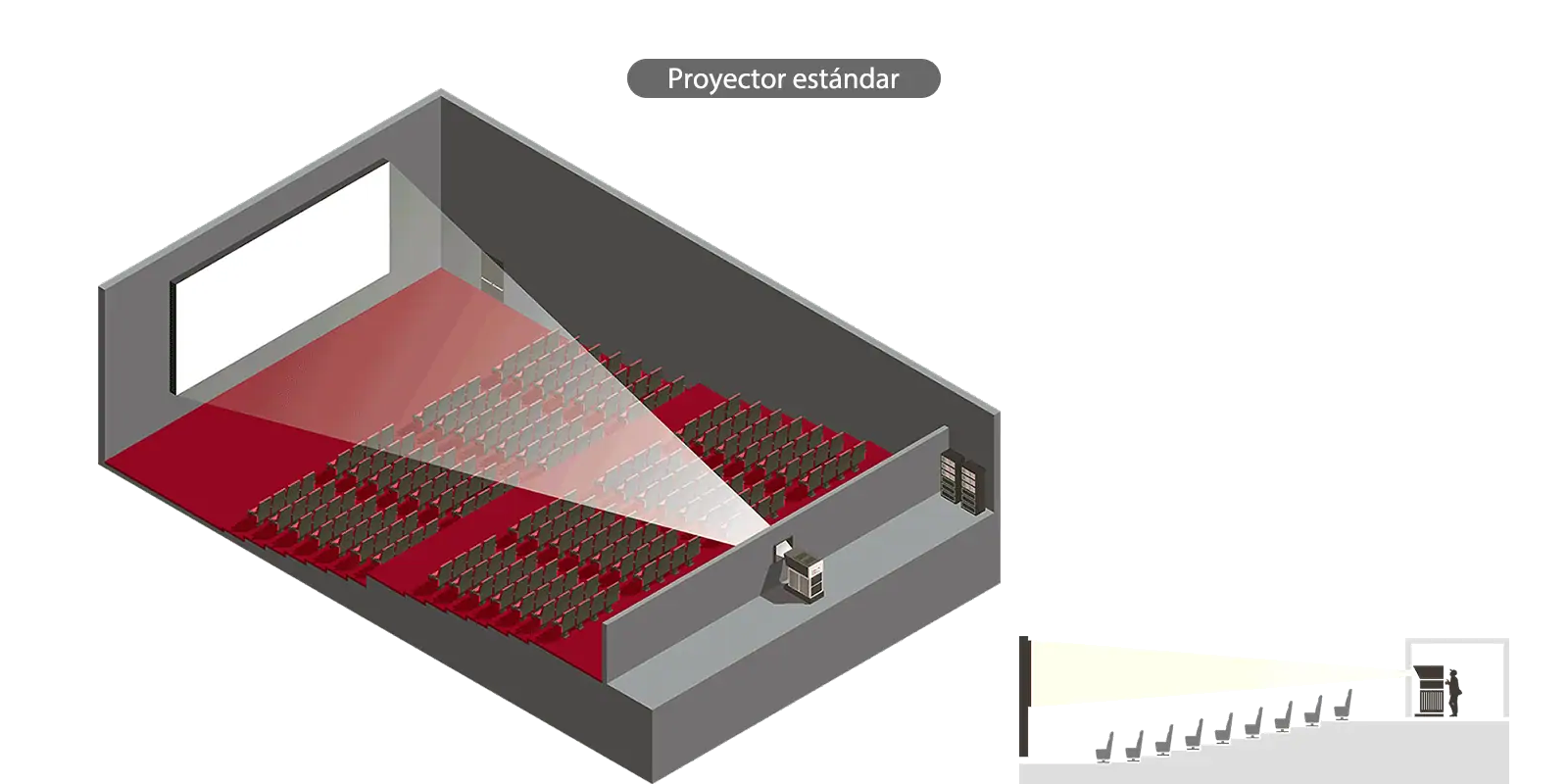 Proyector estándar