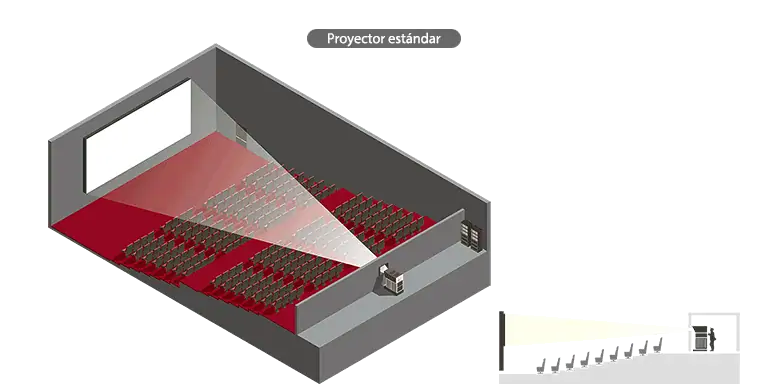 Proyector estándar