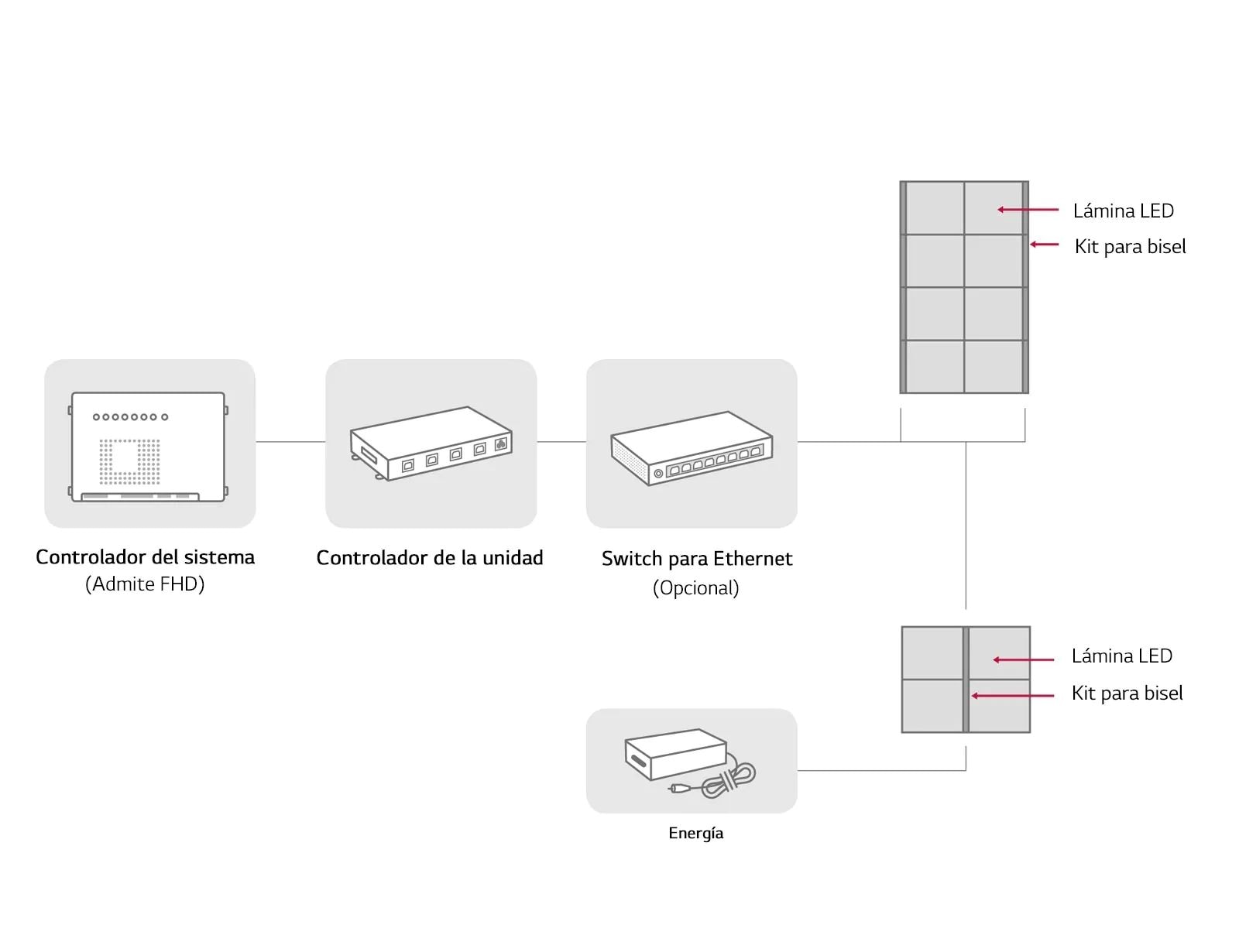 Lámina LED
Kit para bisel

Controlador del sistema
(Admite FHD)

Controlador de la unidad

Switch para Ethernet
(Opcional)

Lámina LED
Kit para bisel

Energía