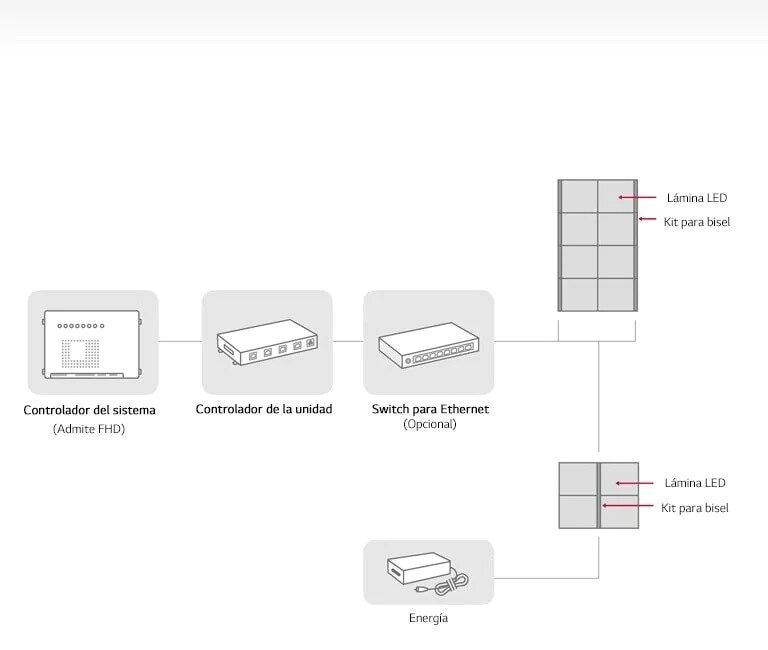 Lámina LED
Kit para bisel

Controlador del sistema
(Admite FHD)

Controlador de la unidad

Switch para Ethernet
(Opcional)

Lámina LED
Kit para bisel

Energía