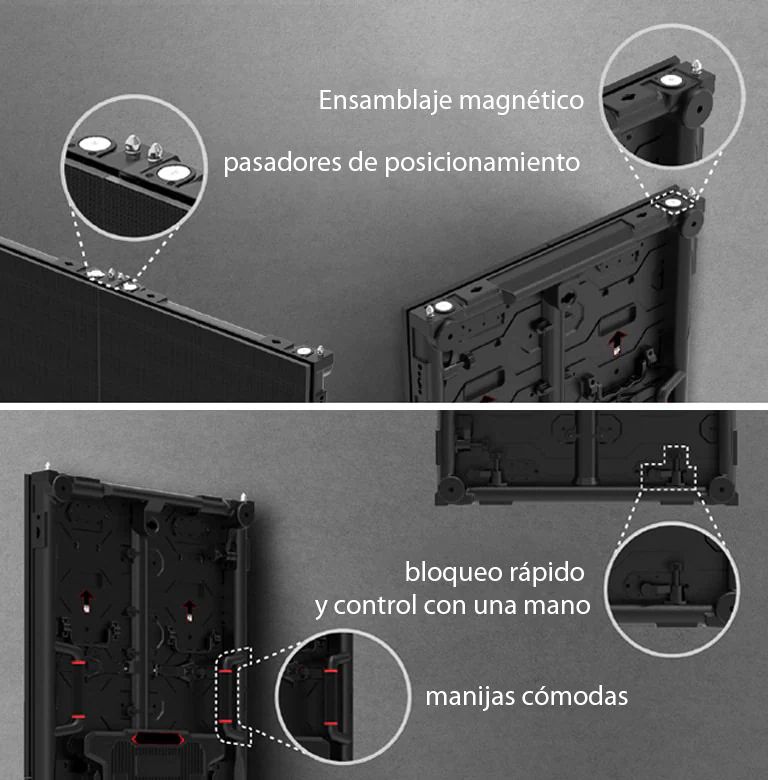 Ensamblaje magnético

pasadores de posicionamiento

bloqueo rápido
y control con una mano

manijas cómodas