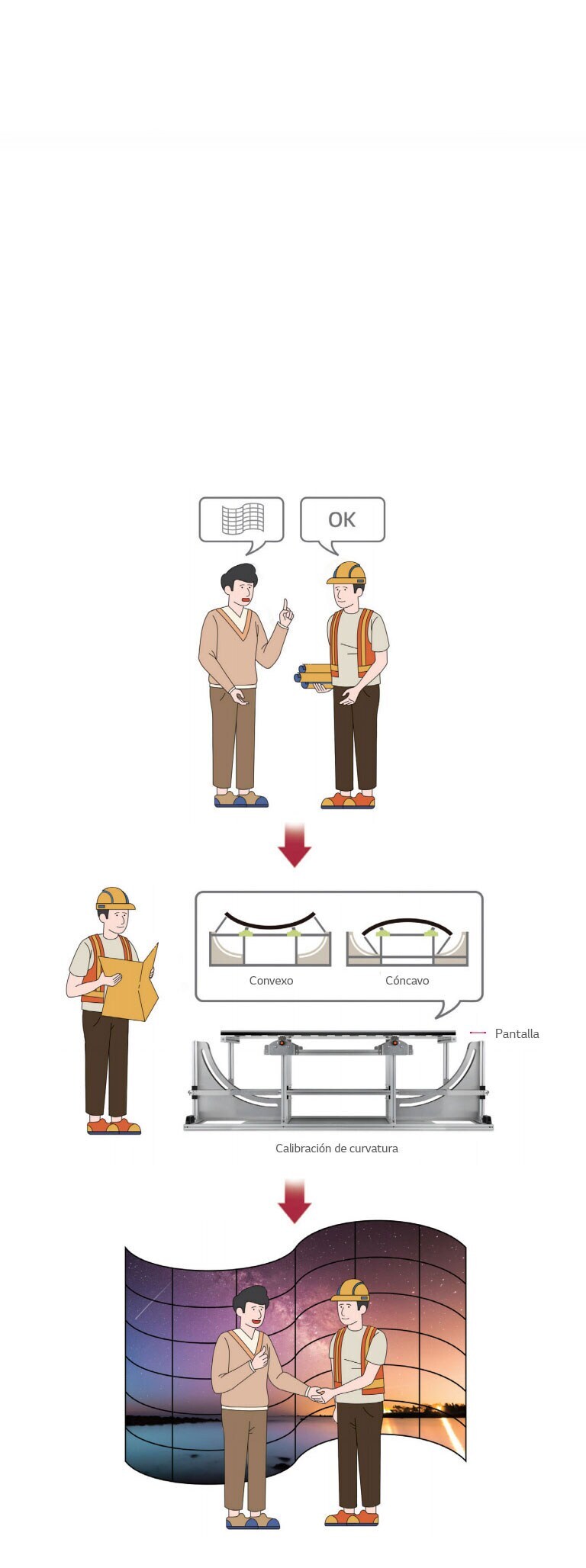 OK

Convexo

Cóncavo

Pantalla

Calibración de curvatura