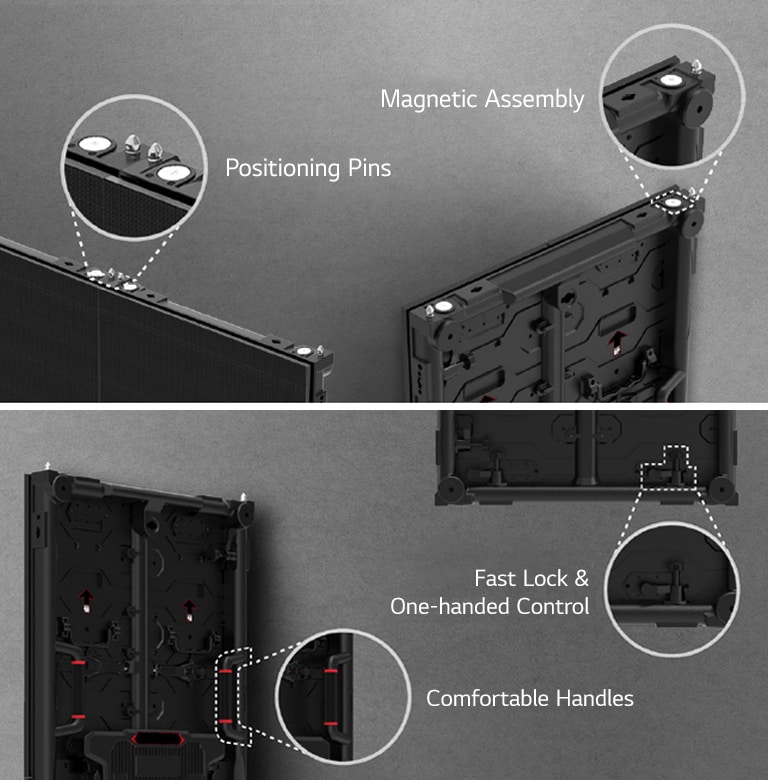 Magnetic Assembly

Positioning Pins

Fast Lock &
One-handed Control

Comfortable Handles