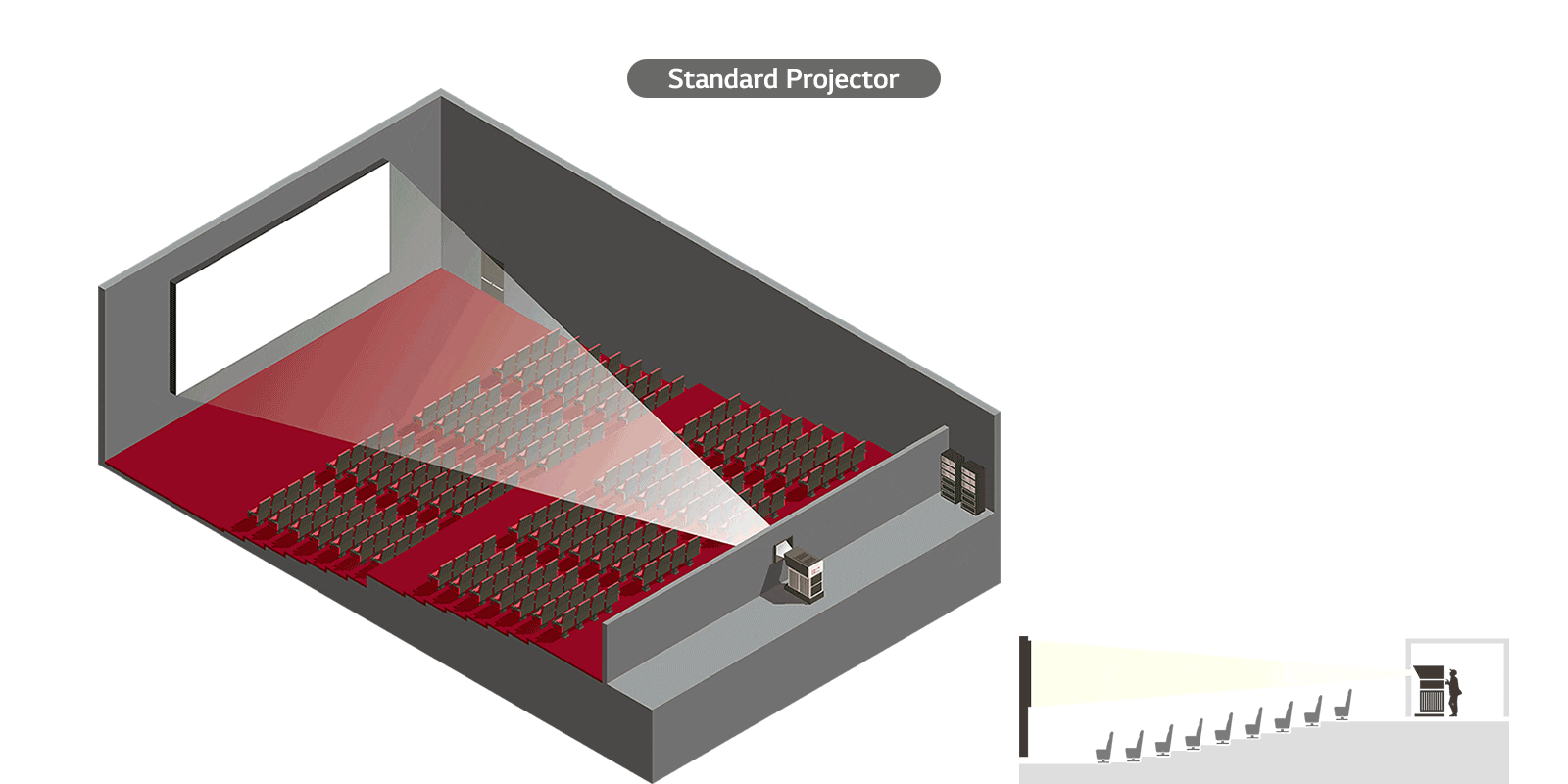 Standard Projector