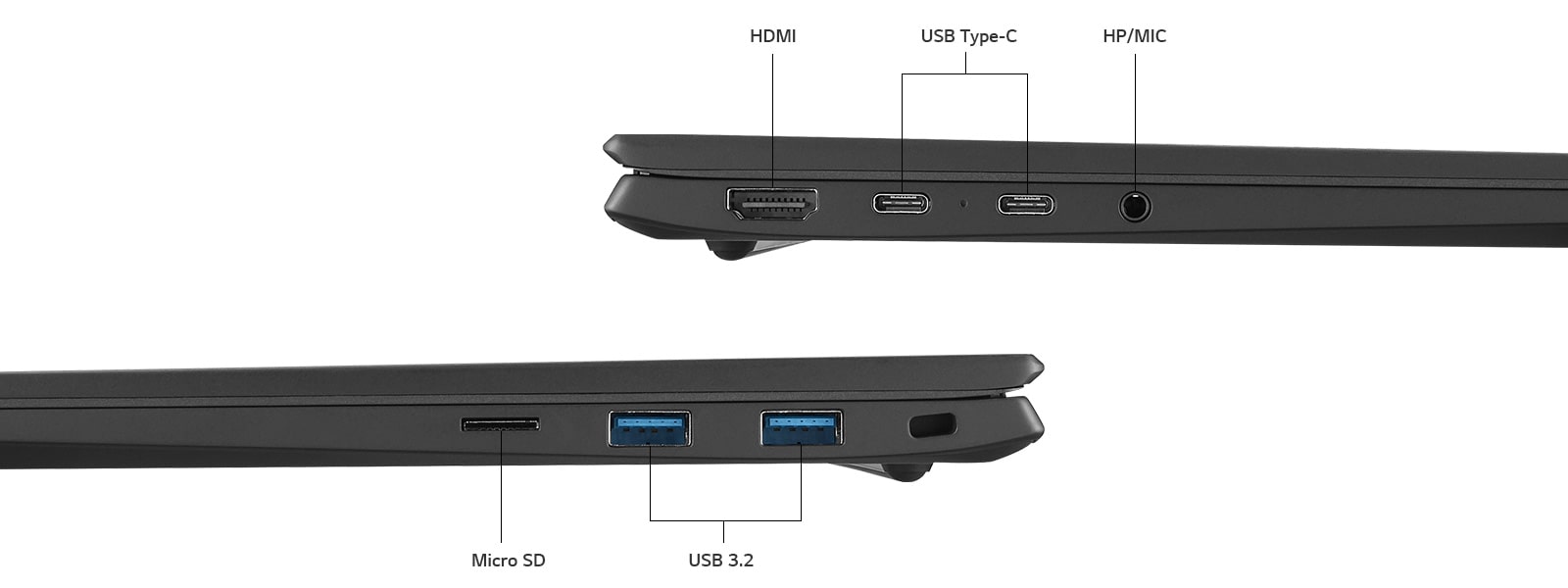 HDMI

USB Type-C

HP/MIC

Micro SD

USB 3.2