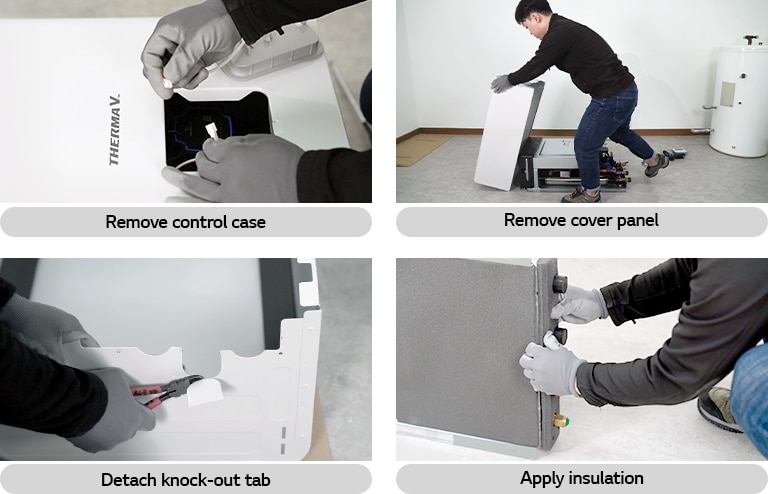 THERMA V.

Remove control case

Remove cover panel

Detach knock-out tab

Apply insulation