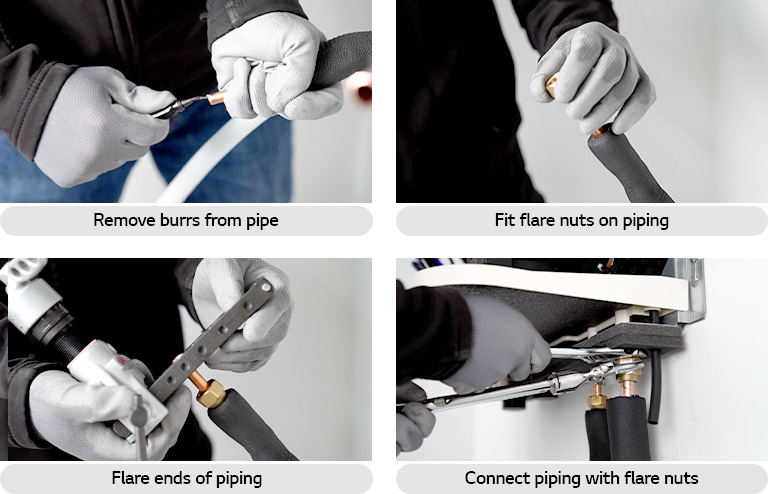 Remove burrs from pipe

Fit flare nuts on piping

Flare ends of piping

Connect piping with flare nuts