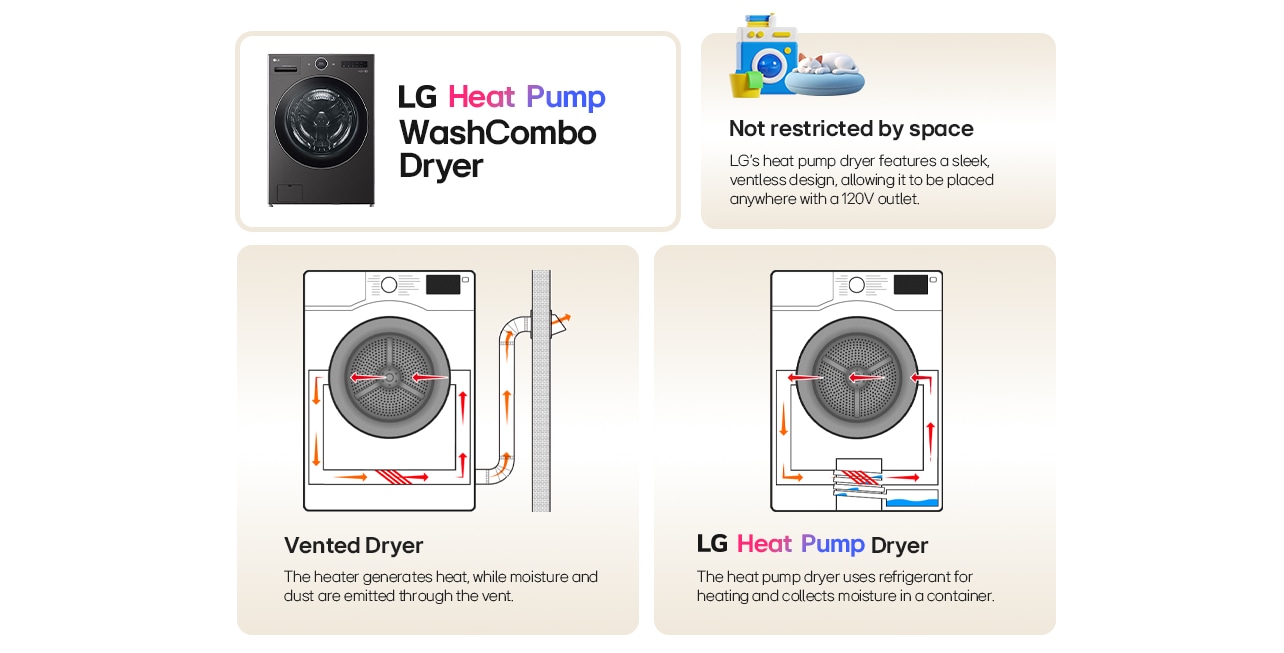 LG Heat Pump WashCombo Dryer

Not restricted by space

LG's heat pump dryer features a sleek, ventless design, allowing it to be placed anywhere with a 120V outlet.

Vented Dryer

The heater generates heat, while moisture and dust are emitted through the vent.

LG Heat Pump Dryer

The heat pump dryer uses refrigerant for heating and collects moisture in a container.