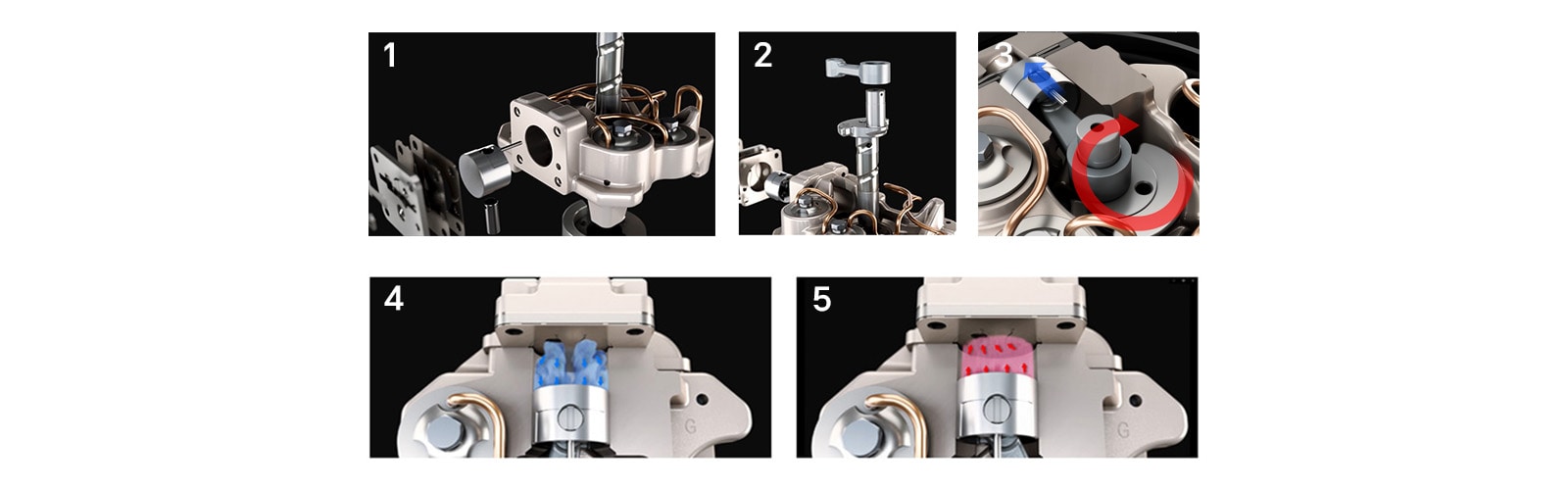 1

2

3

4

G

5

G