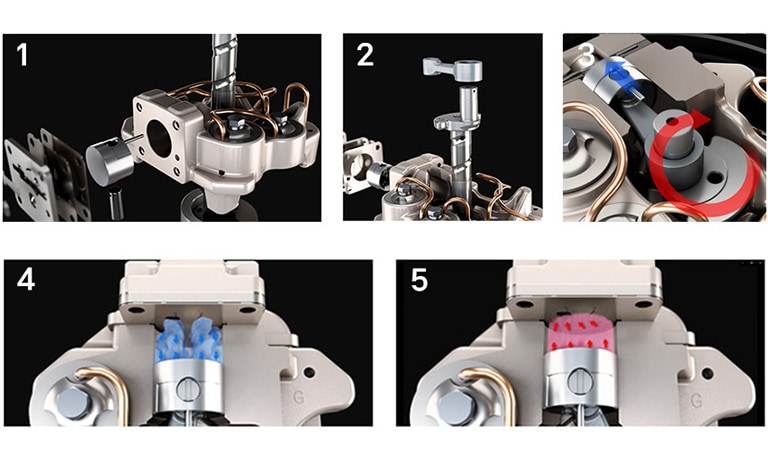 1

2

3

4

G

5

G