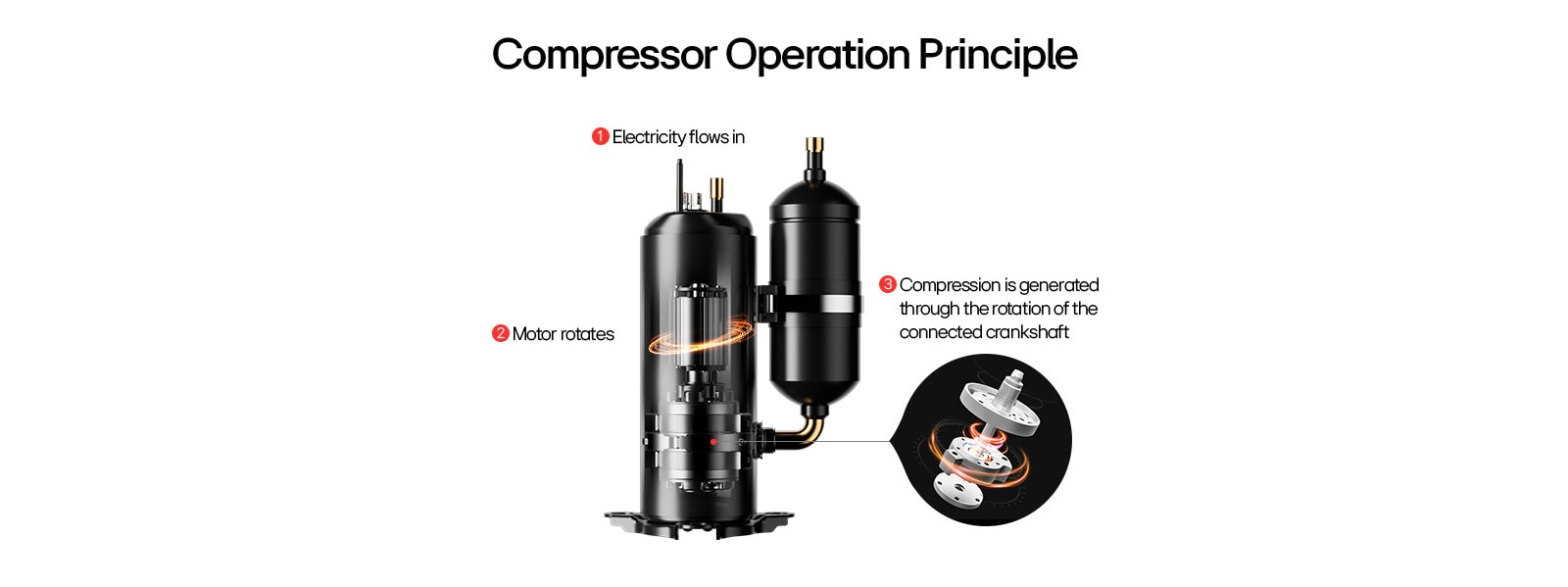 Compressor Operation Principle

1 Electricity flows in

2 Motor rotates

3 Compression is generated through the rotation of the connected crankshaft