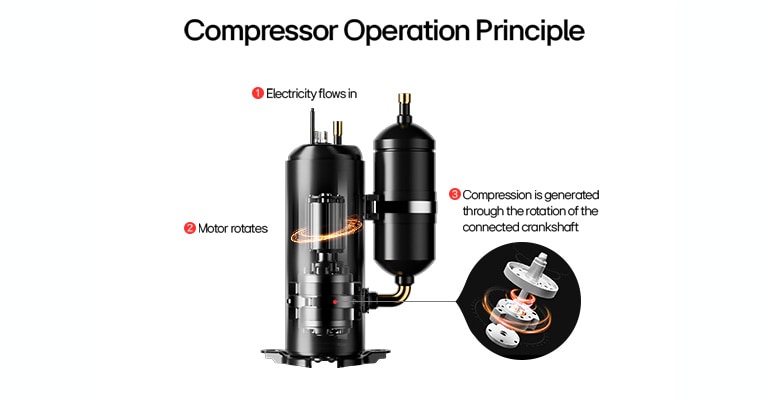 Compressor Operation Principle

1 Electricity flows in

2 Motor rotates

3 Compression is generated through the rotation of the connected crankshaft