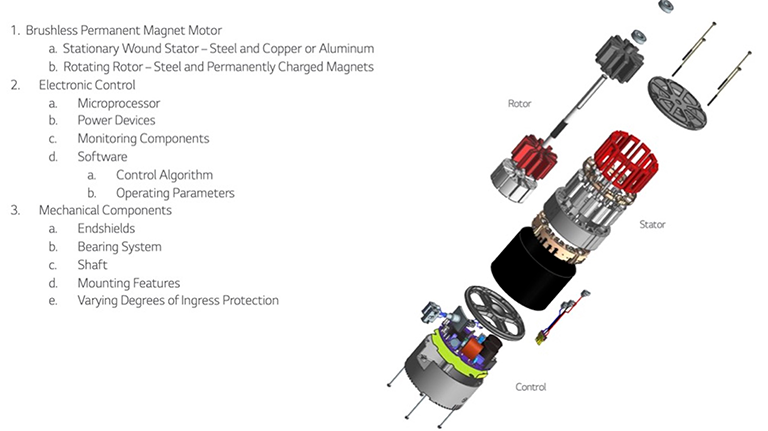 1. Brushless Permanent Magnet Motor
a. Stationary Wound Stator – Steel and Copper or Aluminum
b. Rotating Rotor – Steel and Permanently Charged Magnets
2. Electronic Control
a. Microprocessor
b. Power Devices
c. Monitoring Components
d. Software
a. Control Algorithm
b. Operating Parameters
3. Mechanical Components
a. Endshields
b. Bearing System
c. Shaft
d. Mounting Features
e. Varying Degrees of Ingress Protection

Rotor

Stator

Control