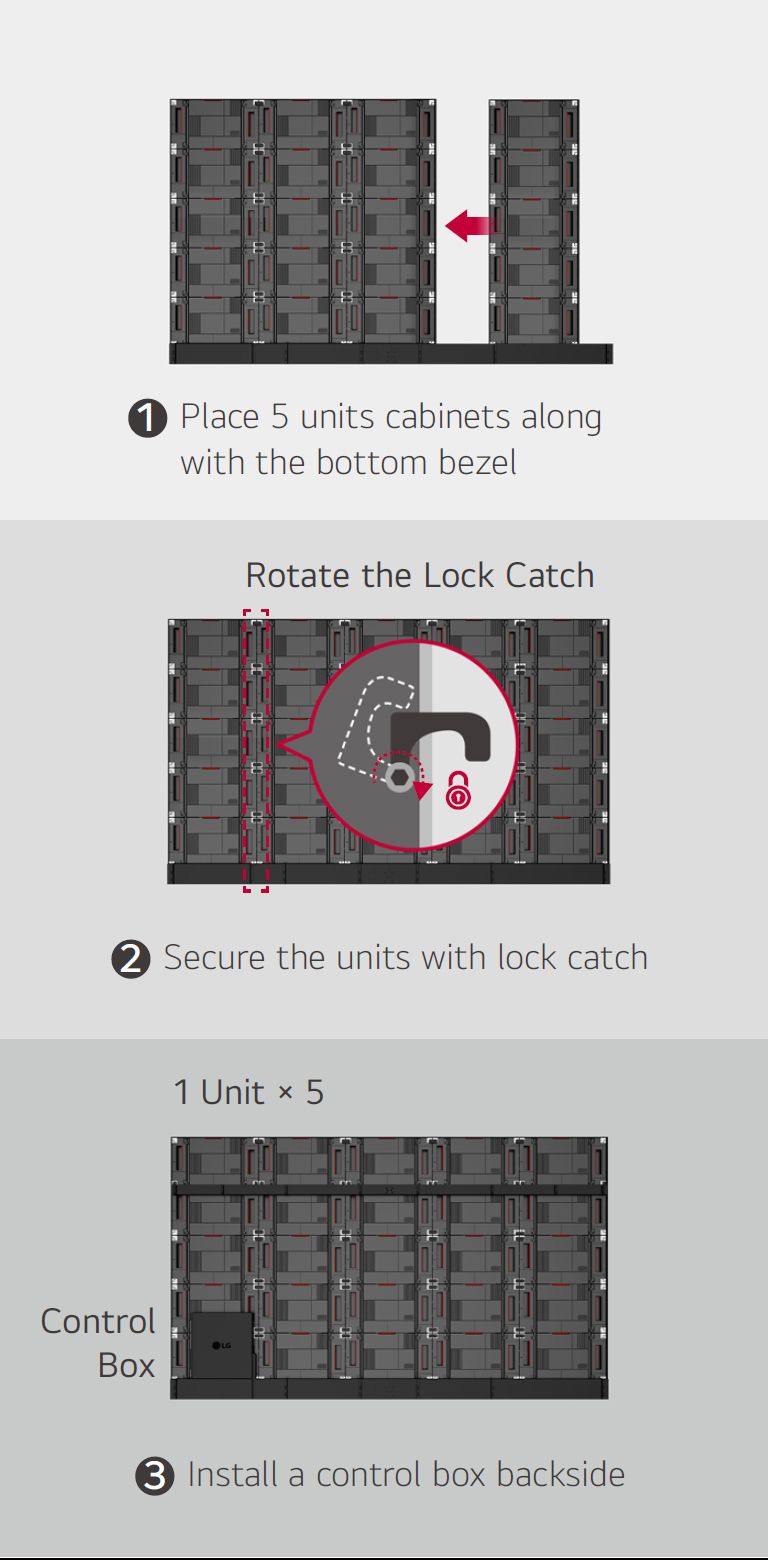 ❶ Place 5 units cabinets along with the bottom bezel

Rotate the Lock Catch

❷ Secure the units with lock catch

1 Unit × 5

Control Box

LG

❸ Install a control box backside