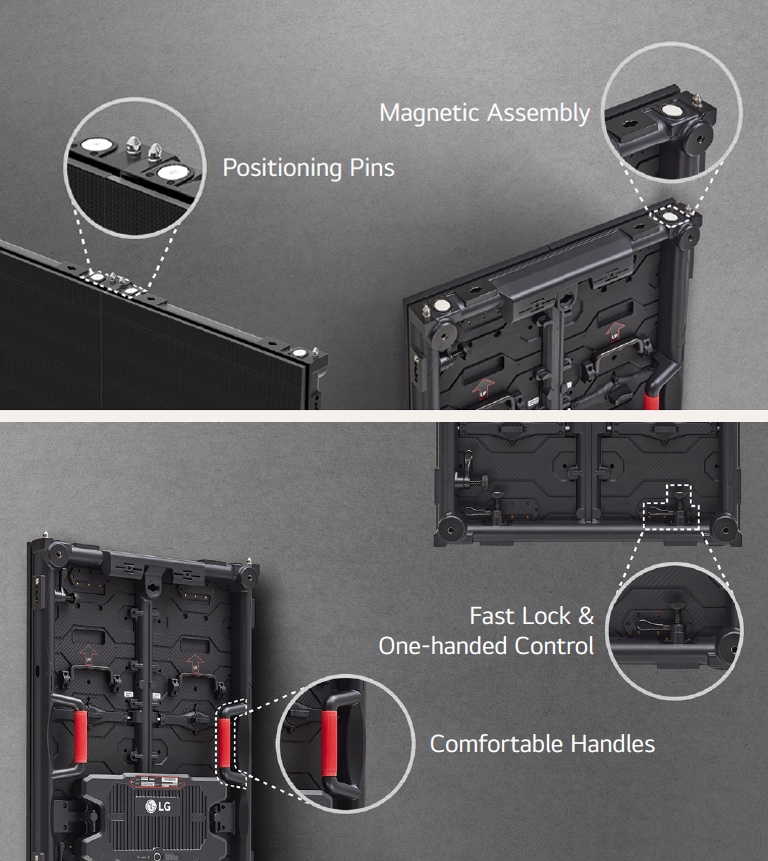 Magnetic Assembly

Positioning Pins

Fast Lock &
One-handed Control

Comfortable Handles

LG