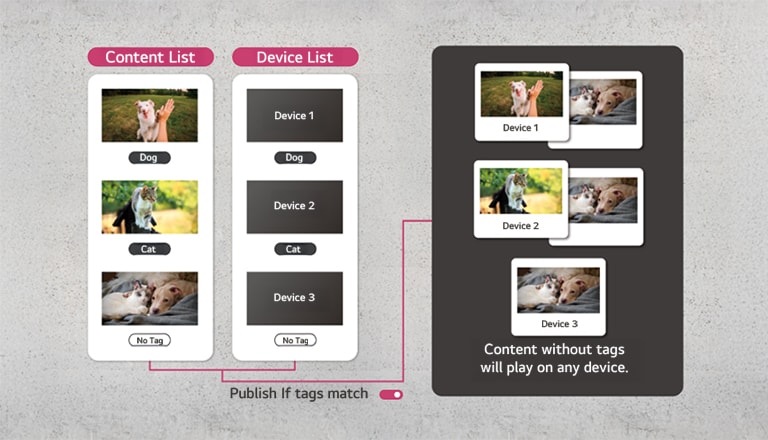 Content List

Dog

Cat

No Tag

Device List

Device 1

Dog

Device 2

Cat

Device 3

No Tag

Publish If tags match

Device 1

Device 2

Device 3

Content without tags will play on any device.