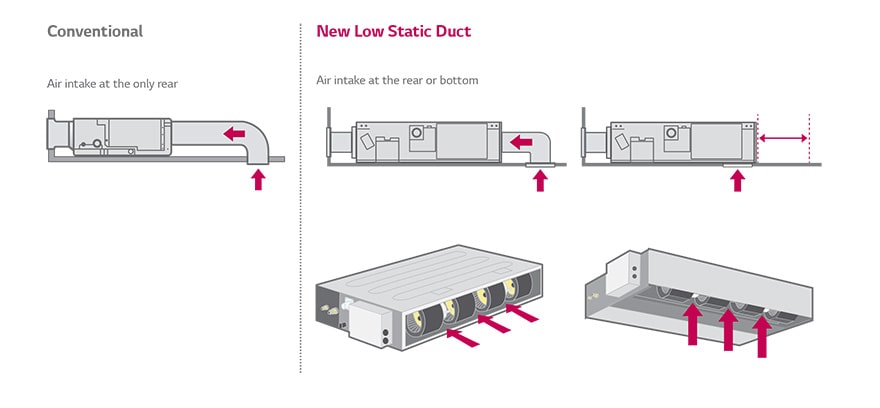 Conventional

Air intake at the only rear

New Low Static Duct

Air intake at the rear or bottom