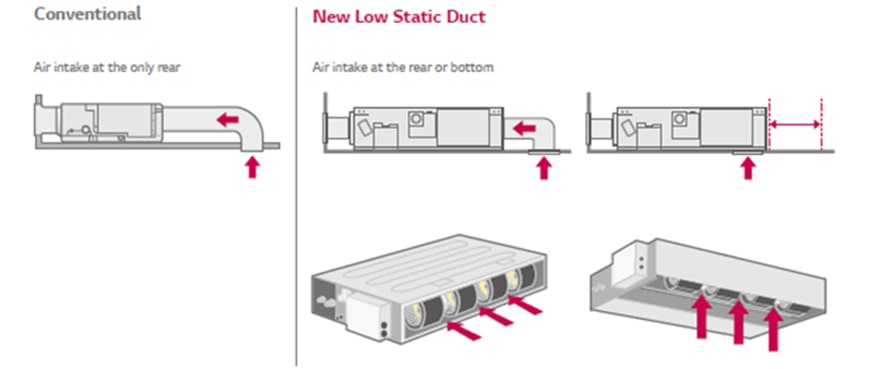 Conventional

Air intake at the only rear

New Low Static Duct

Air intake at the rear or bottom