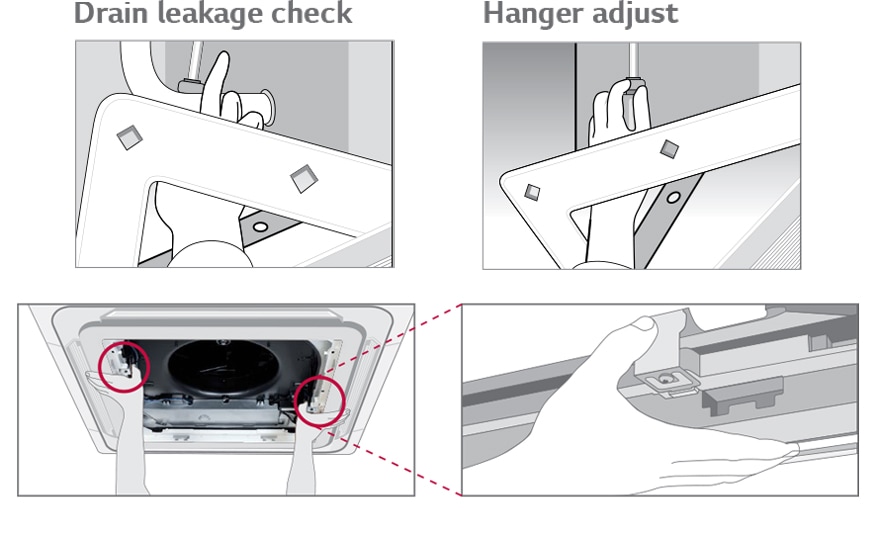 Drain leakage check

Hanger adjust