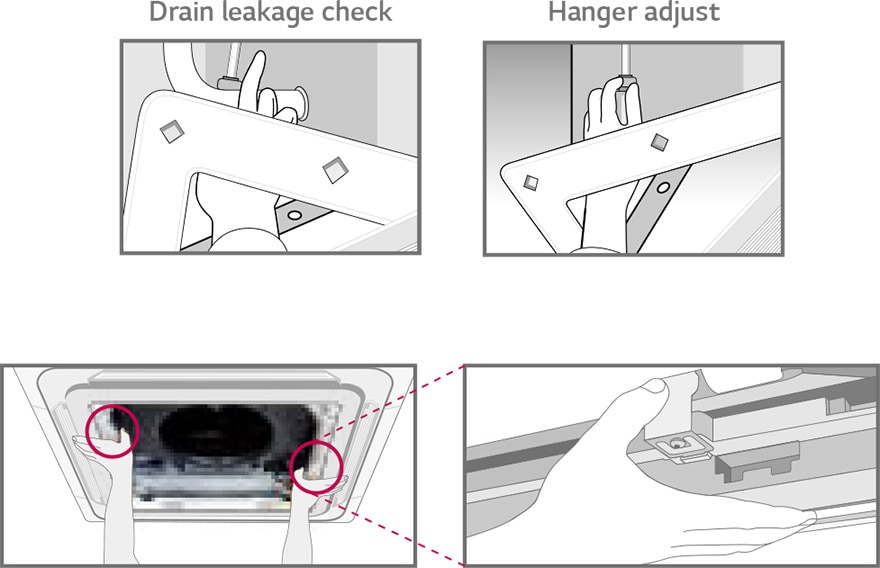 Drain leakage check

Hanger adjust