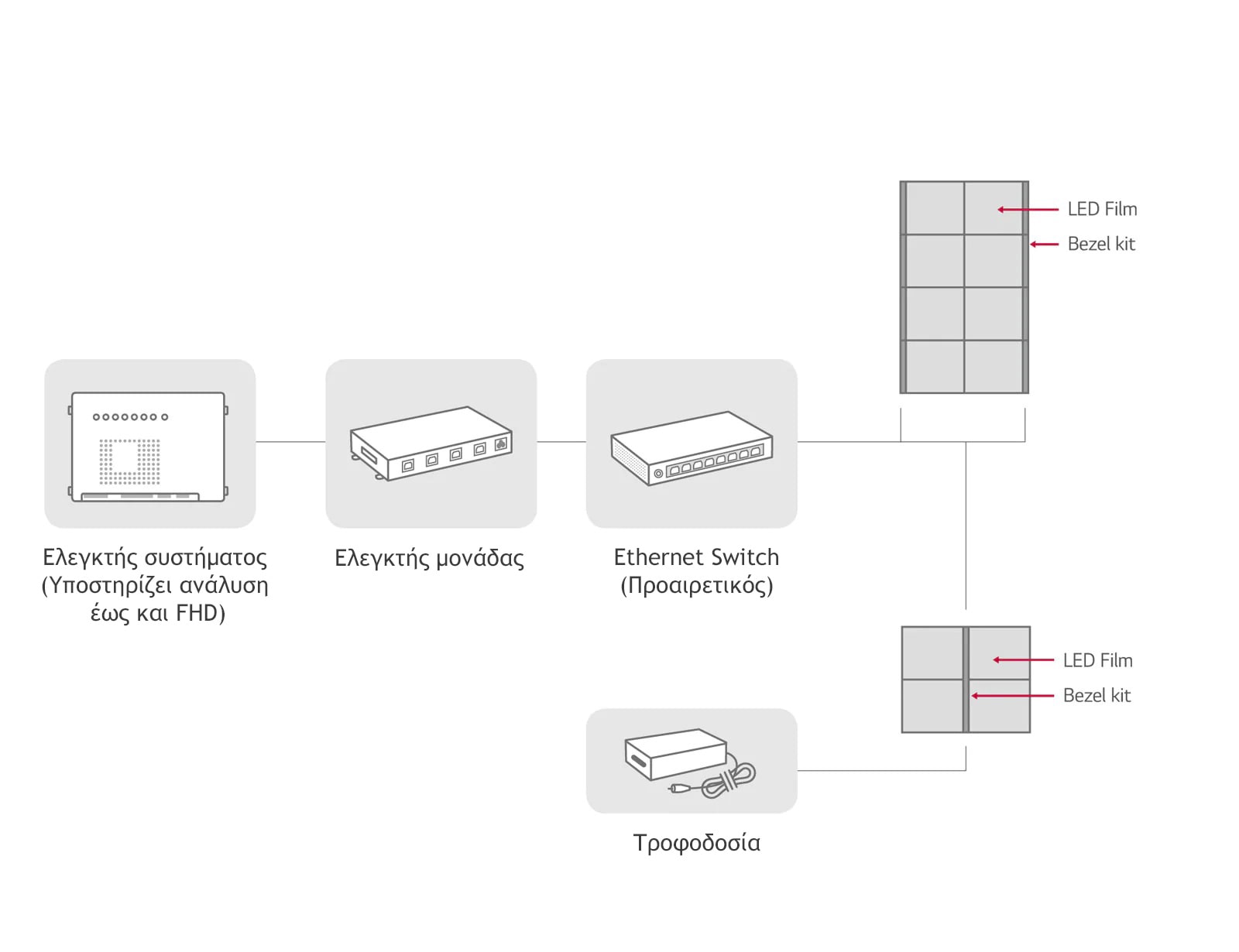 LED Film
Bezel kit

Ελεγκτής συστήματος (Υποστηρίζει ανάλυση έως και FHD)

Ελεγκτής μονάδας

Ethernet Switch (Προαιρετικός)

LED Film
Bezel kit

Τροφοδοσία