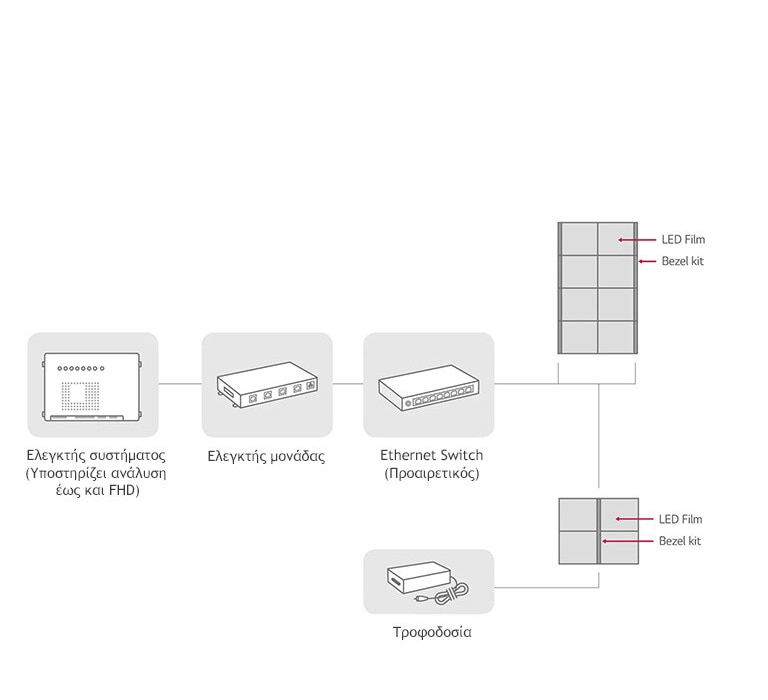 LED Film
Bezel kit

Ελεγκτής συστήματος (Υποστηρίζει ανάλυση έως και FHD)

Ελεγκτής μονάδας

Ethernet Switch (Προαιρετικός)

LED Film
Bezel kit

Τροφοδοσία