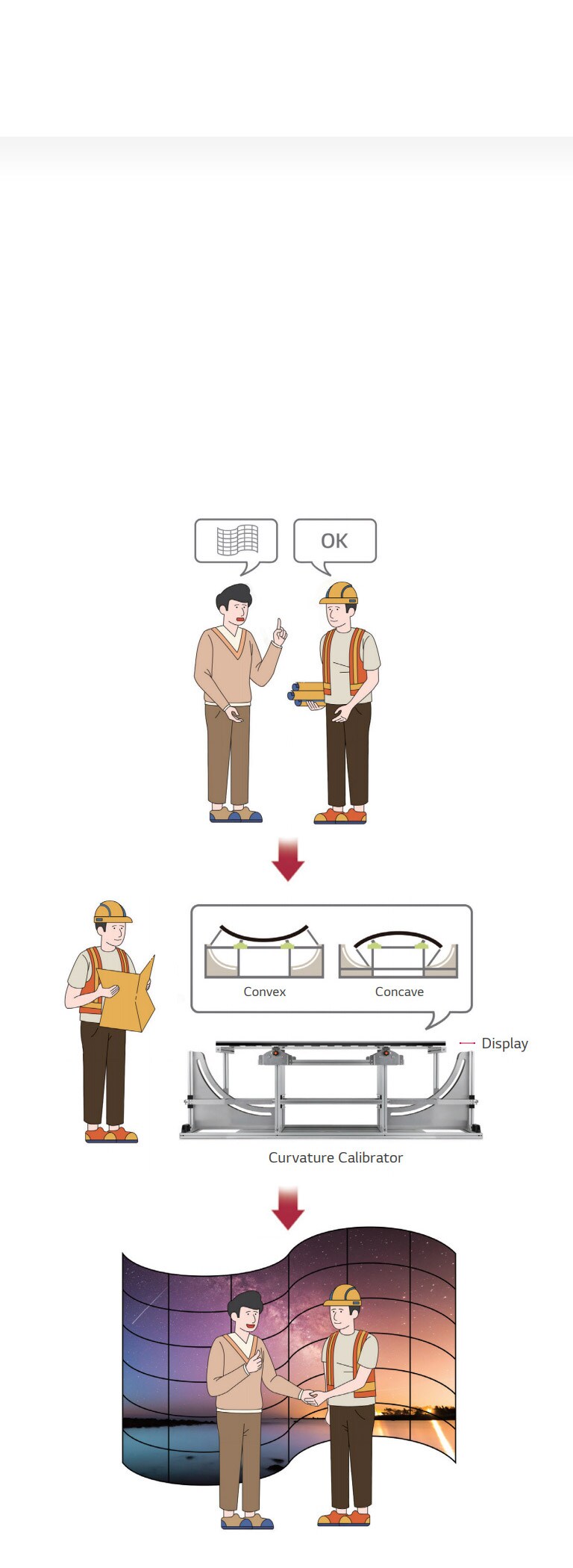 OK

Convex

Concave

Display

Curvature Calibrator