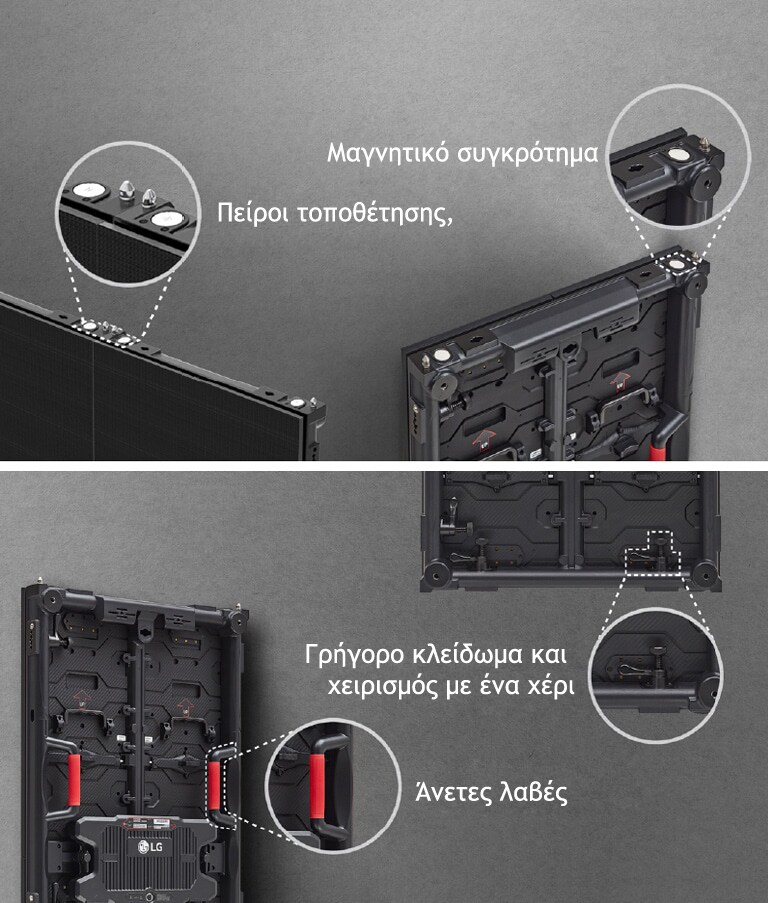 Μαγνητικό συγκρότημα

Πείροι τοποθέτησης,

Γρήγορο κλείδωμα και χειρισμός με ένα χέρι

Άνετες λαβές

LG