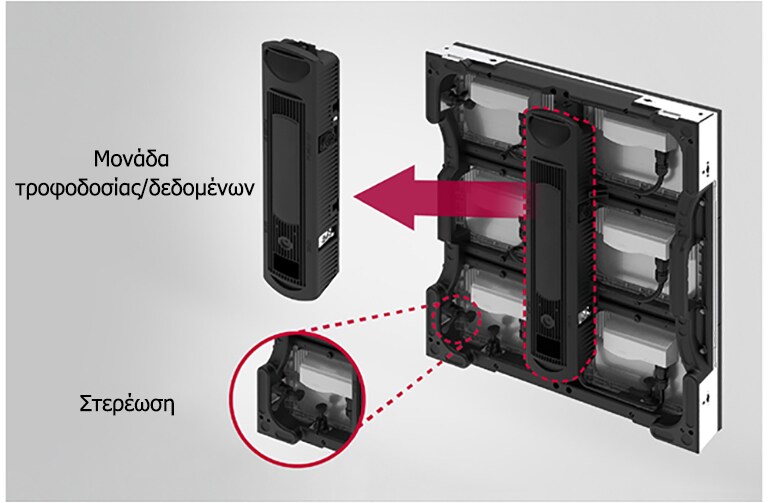 Μονάδα τροφοδοσίας/δεδομένων

Στερέωση