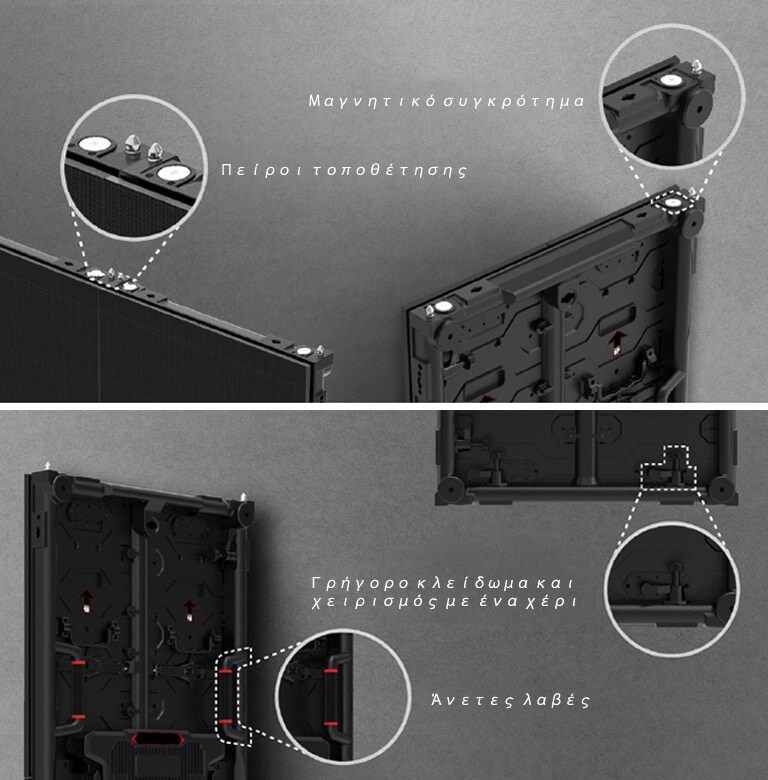 Μαγνητικό συγκρότημα

Πείροι τοποθέτησης

Γρήγορο κλείδωμα και χειρισμός με ένα χέρι

Άνετες λαβές