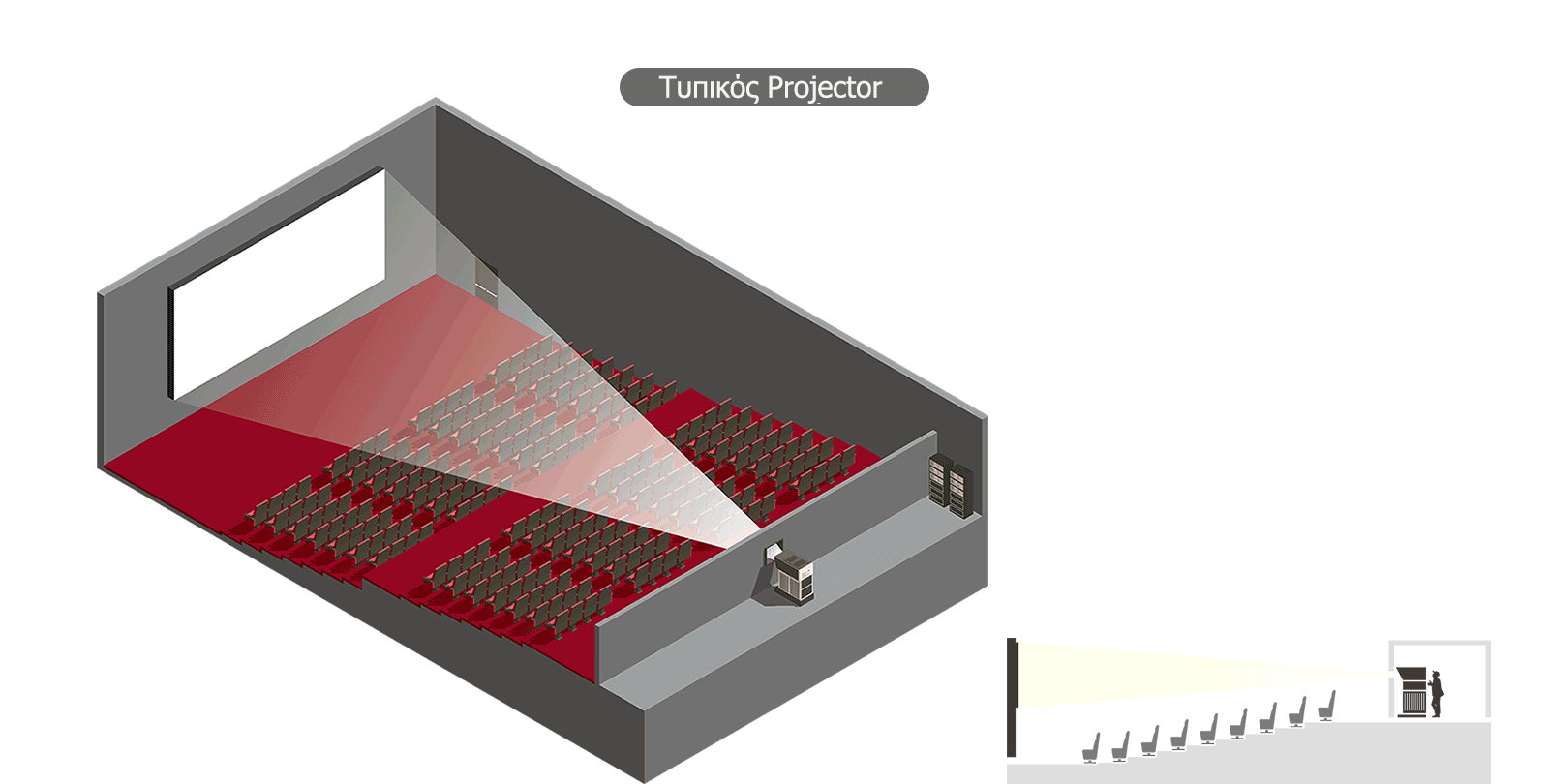 Τυπικός Projector