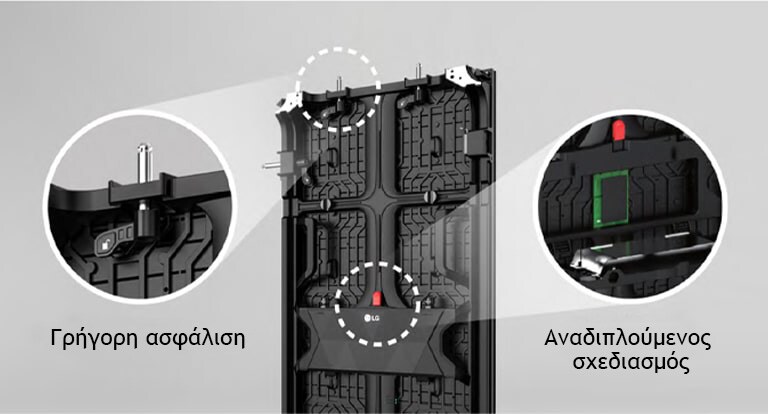 Γρήγορη ασφάλιση

LG

Αναδιπλούμενος σχεδιασμός