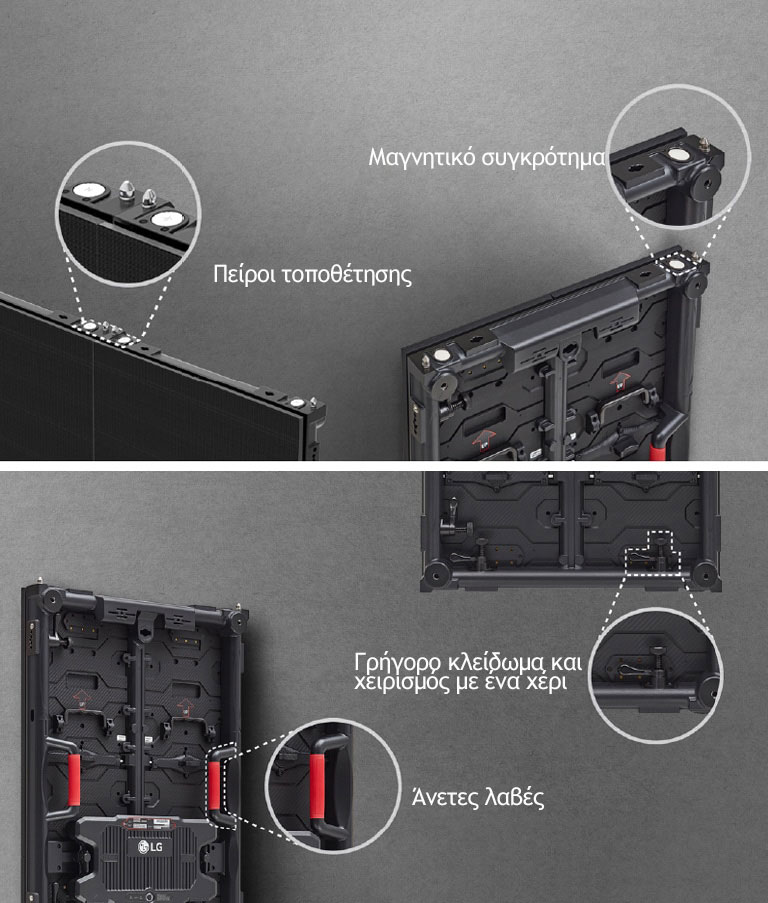 Μαγνητικό συγκρότημα

Πείροι τοποθέτησης

Γρήγορο κλείδωμα και χειρισμός με ένα χέρι

Άνετες λαβές

LG