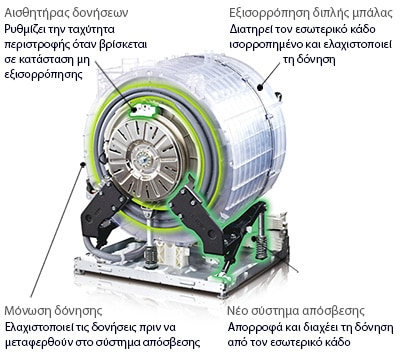 Αισθητήρας δονήσεων
Ρυθμίζει την ταχύτητα περιστροφής όταν βρίσκεται σε κατάσταση μη εξισορρόπησης

Εξισορρόπηση διπλής μπάλας
Διατηρεί τον εσωτερικό κάδο ισορροπημένο και ελαχιστοποιεί τη δόνηση

Μόνωση δόνησης
Ελαχιστοποιεί τις δονήσεις πριν να μεταφερθούν στο σύστημα απόσβεσης

Νέο σύστημα απόσβεσης
Απορροφά και διαχέει τη δόνηση από τον εσωτερικό κάδο