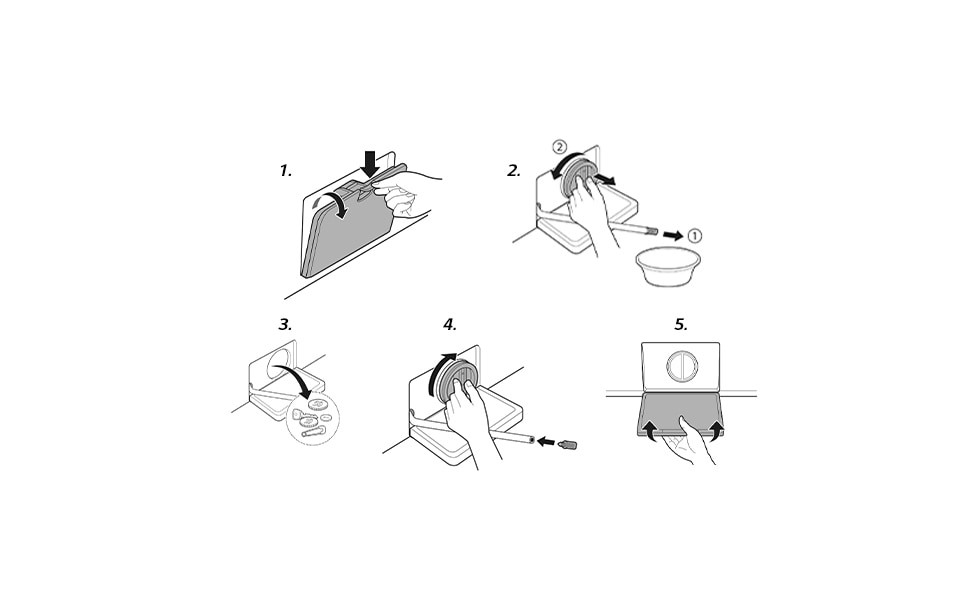 1.

2.
②
①

3.

4.

5.