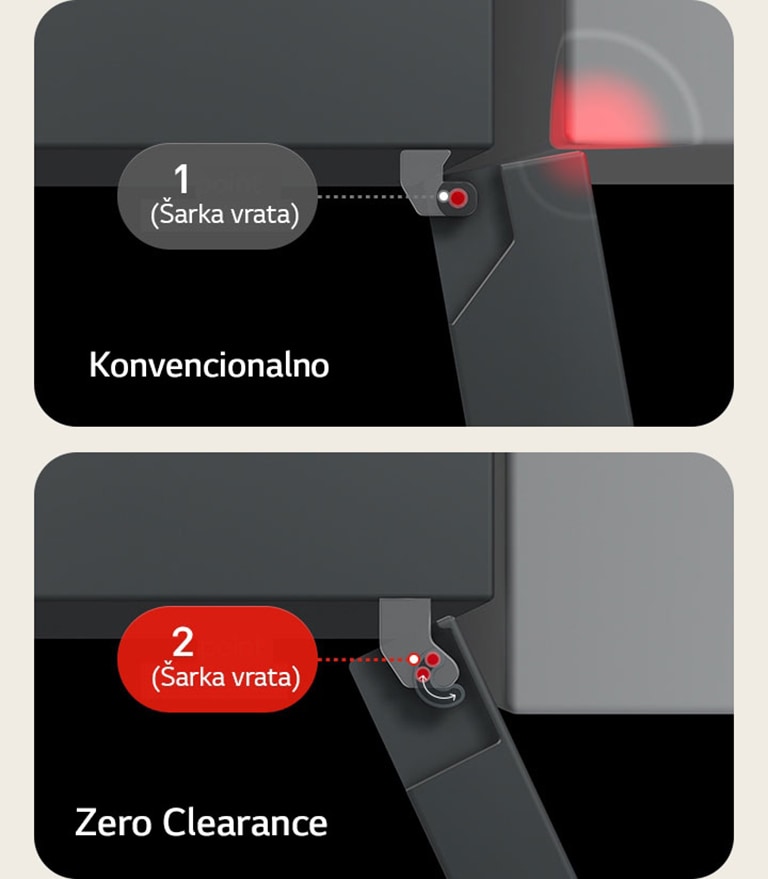 1
(Šarka vrata)

Konvencionalno

2
(Šarka vrata)

Zero Clearance