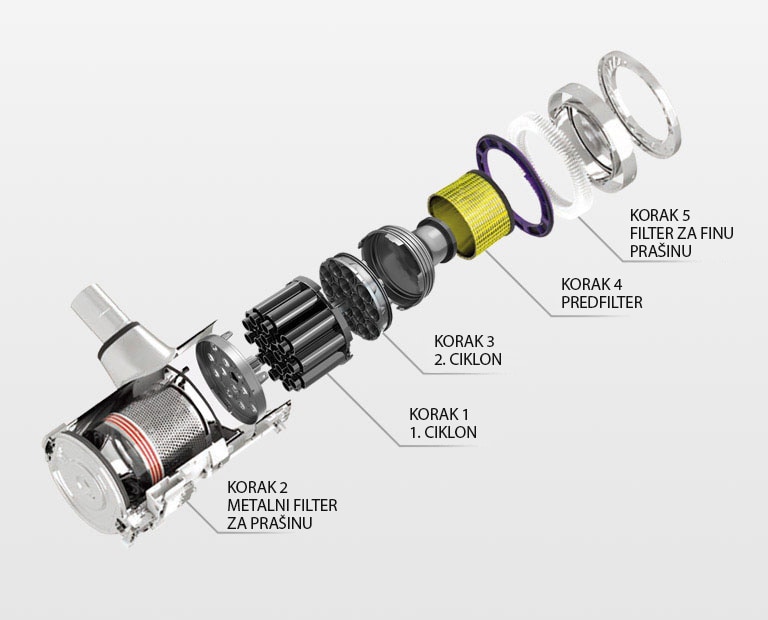 KORAK 5
FILTER ZA FINU PRAŠINU

KORAK 4
PREDFILTER

KORAK 3
2. CIKLON

KORAK 1
1. CIKLON

KORAK 2
METALNI FILTER ZA PRAŠINU