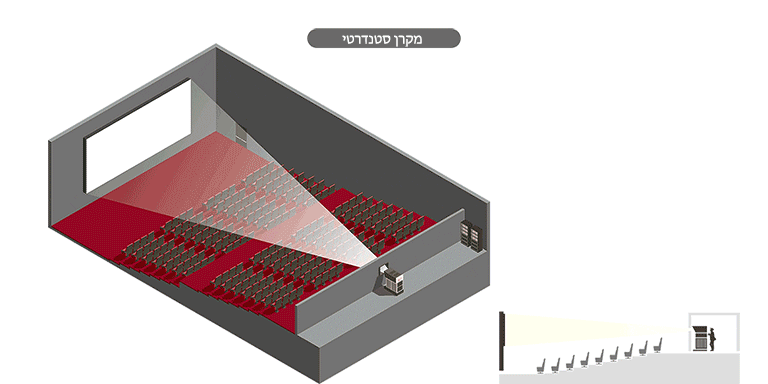 מקרן סטנדרטי