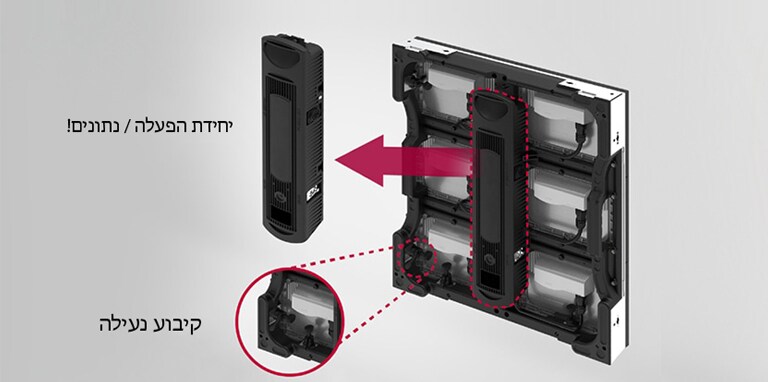 יחידת הפעלה / נתונים!

קיבוע נעילה