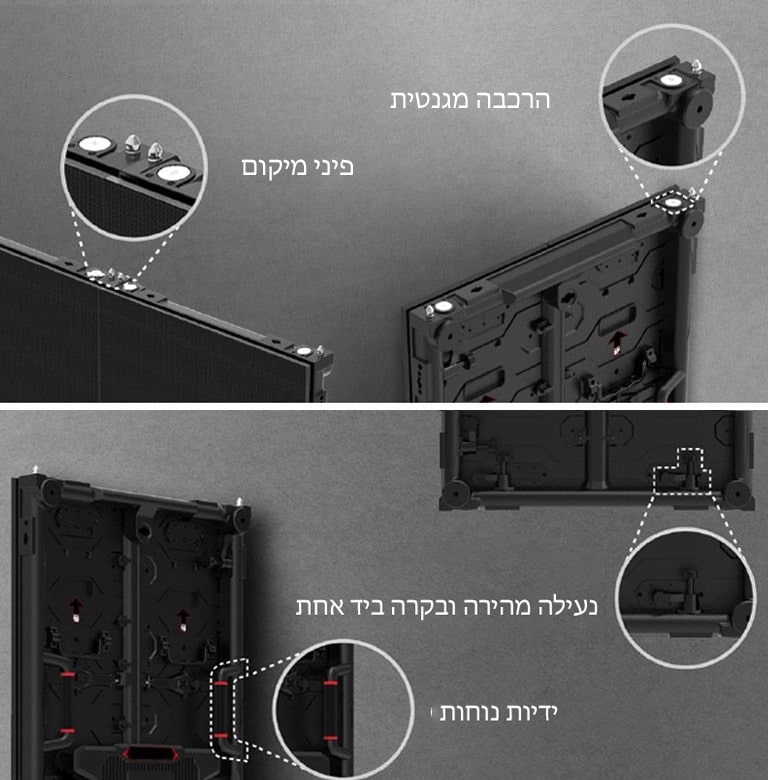 הרכבה מגנטית

פיני מיקום

נעילה מהירה ובקרה ביד אחת

ידיות נוחות