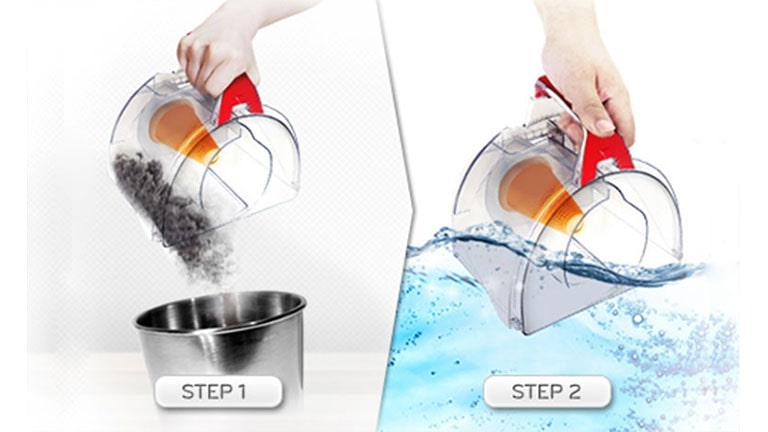 STEP 1

STEP 2