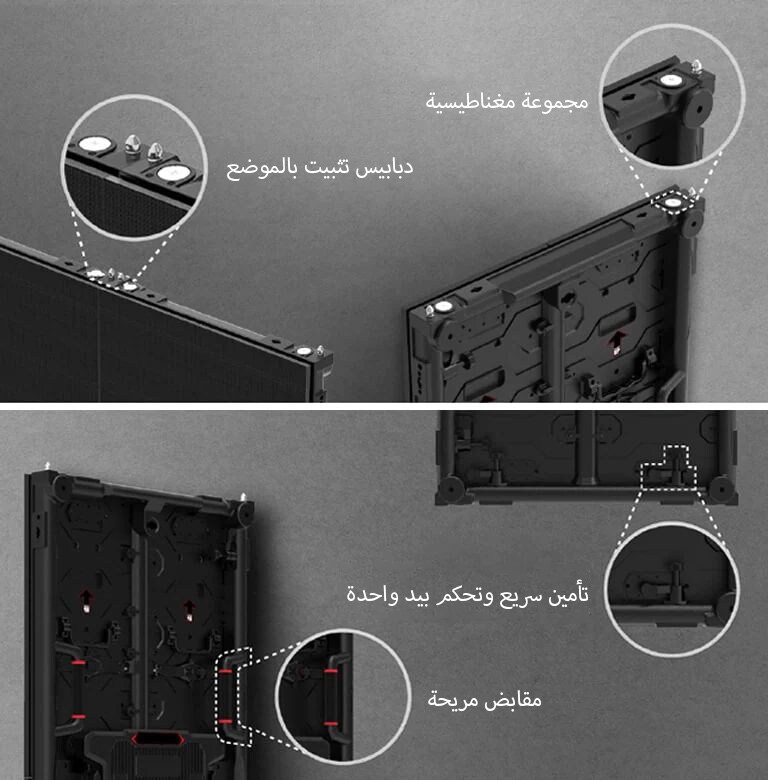 مجموعة مغناطيسية

دبابيس تثبيت بالموضع

تأمين سريع وتحكم بيد واحدة

مقابض مريحة