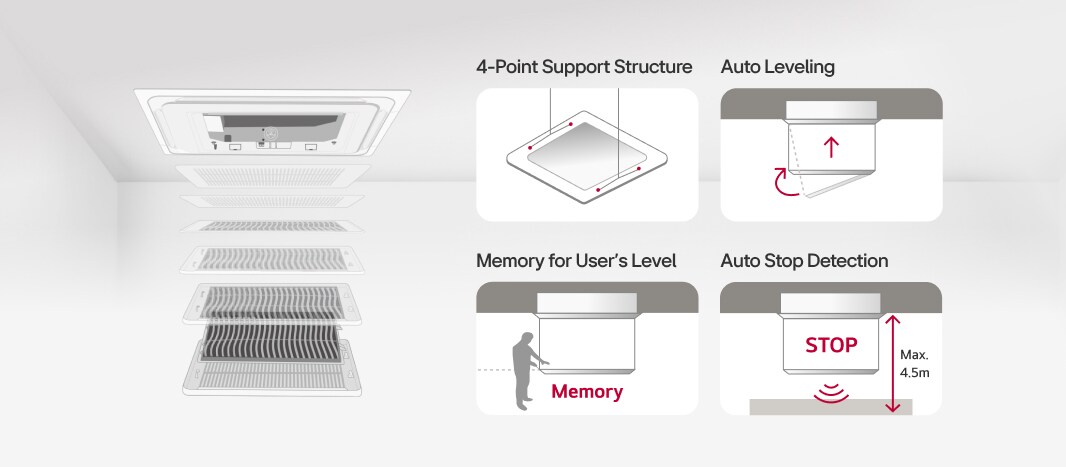 4-Point Support Structure

Auto Leveling

Memory for User's Level

Memory

Auto Stop Detection

STOP

Max. 4.5m