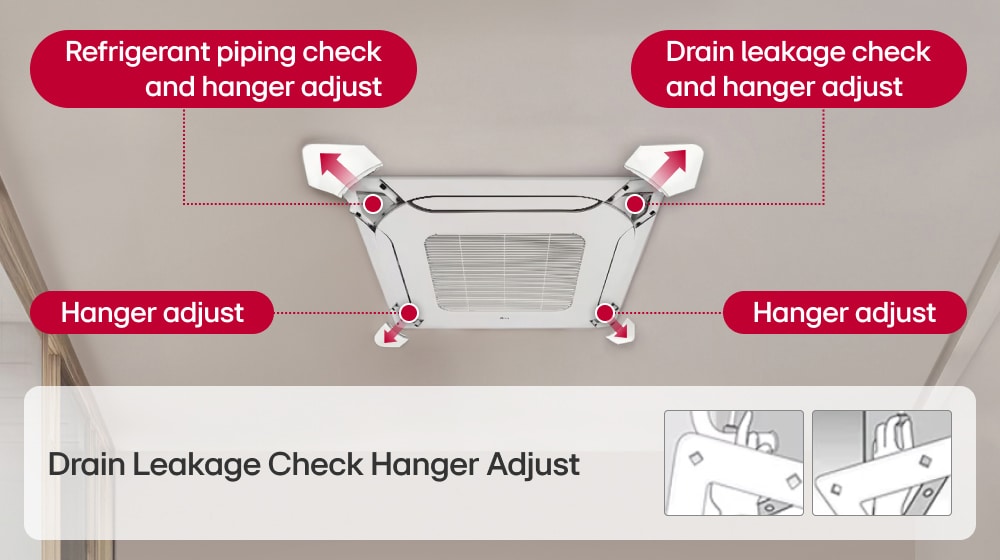 Refrigerant piping check and hanger adjust

Drain leakage check and hanger adjust

Hanger adjust

Hanger adjust

Drain Leakage Check Hanger Adjust