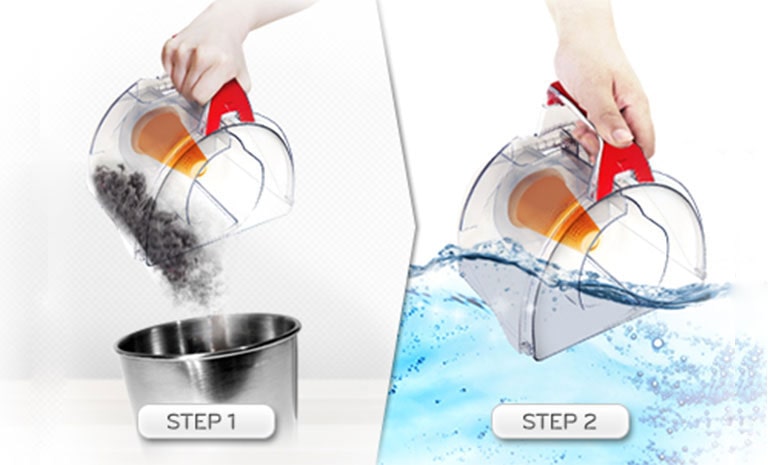 STEP 1

STEP 2