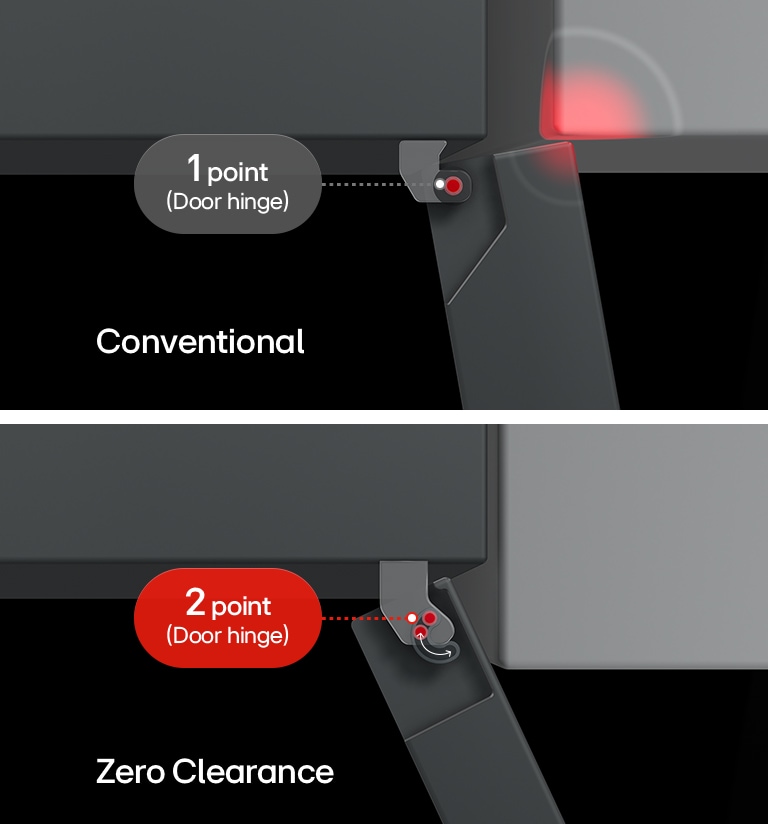 1 point
(Door hinge)

Conventional

2 point
(Door hinge)

Zero Clearance