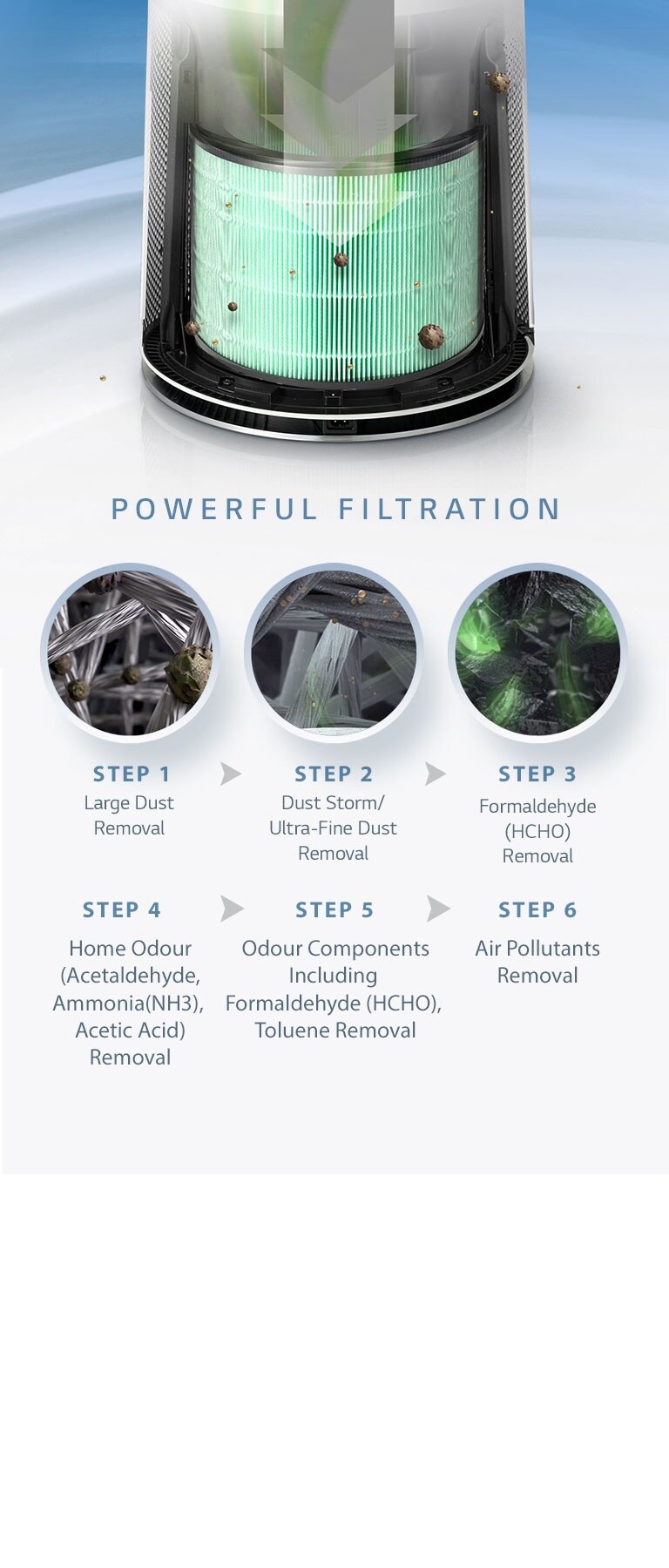 POWERFUL FILTRATION

STEP 1
Large Dust Removal

STEP 2
Dust Storm/ Ultra-Fine Dust Removal

STEP 3
Formaldehyde (HCHO) Removal

STEP 4
Home Odour (Acetaldehyde, Ammonia(NH3), Acetic Acid) Removal

STEP 5
Odour Components Including Formaldehyde (HCHO), Toluene Removal

STEP 6
Air Pollutants Removal