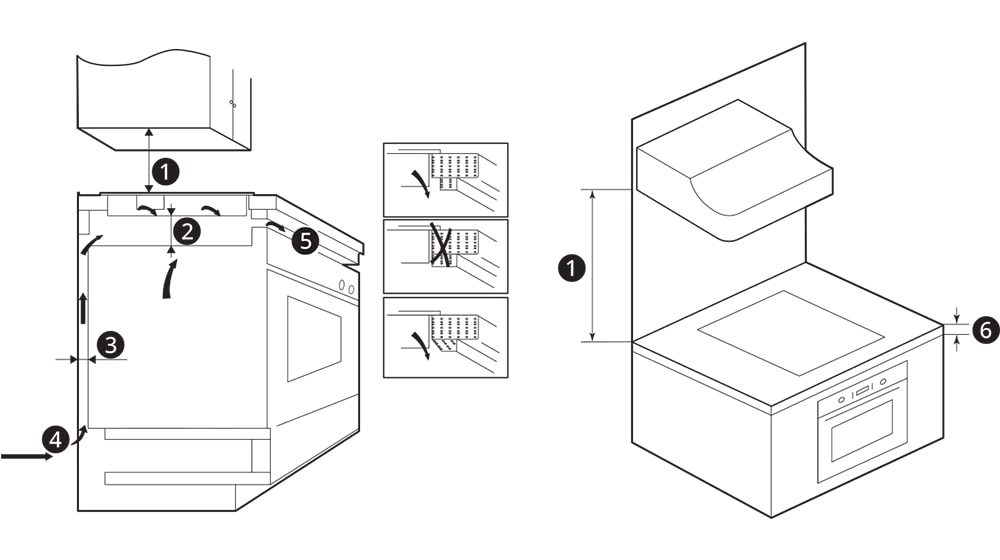 1
2
5
3
4
1
6