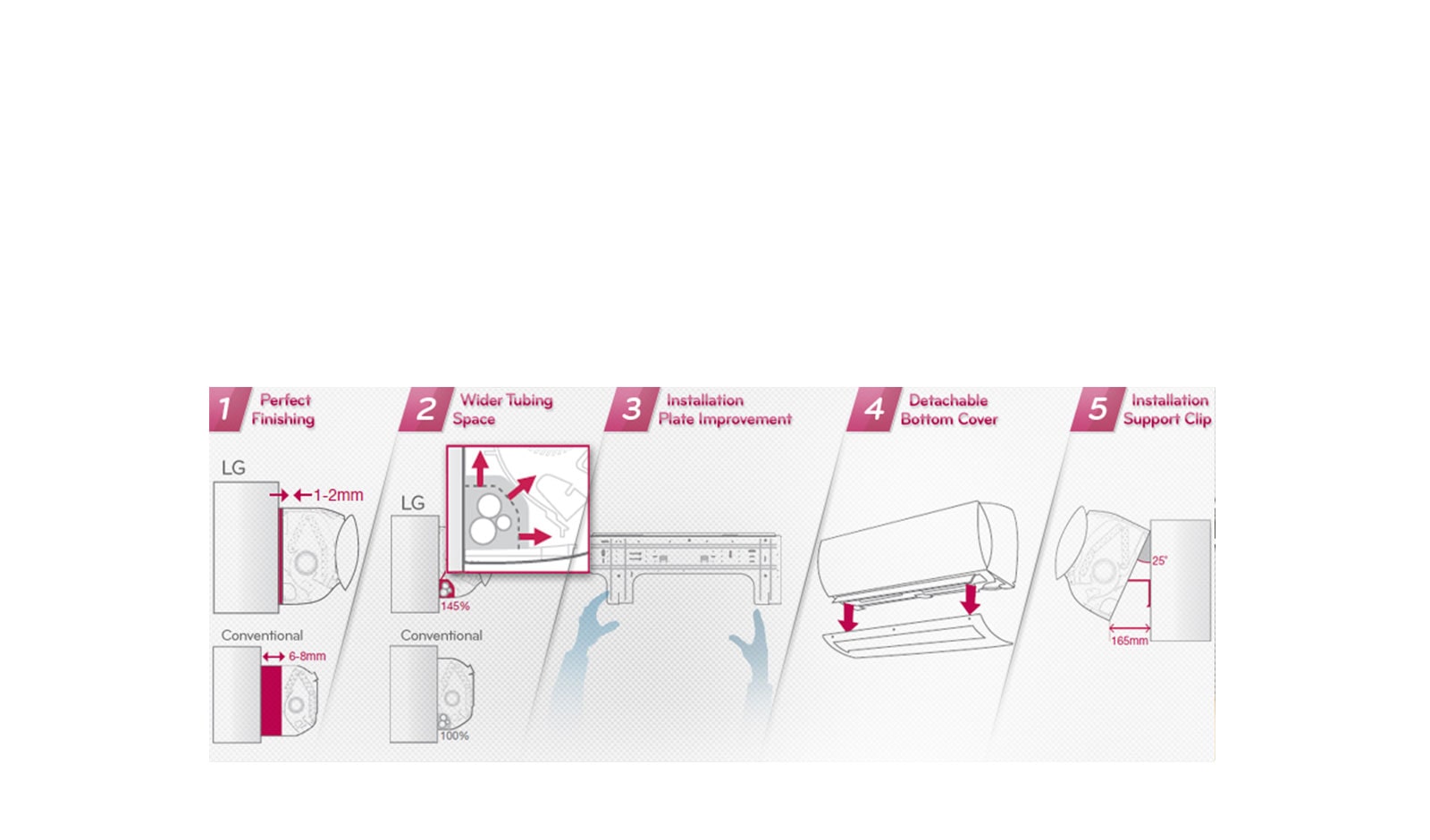 1 Perfect Finishing

LG

1-2mm

Conventional

6-8mm

2 Wider Tubing Space

LG

145%

Conventional

100%

3 Installation Plate Improvement

4 Detachable Bottom Cover

5 Installation Support Clip

25°

165mm