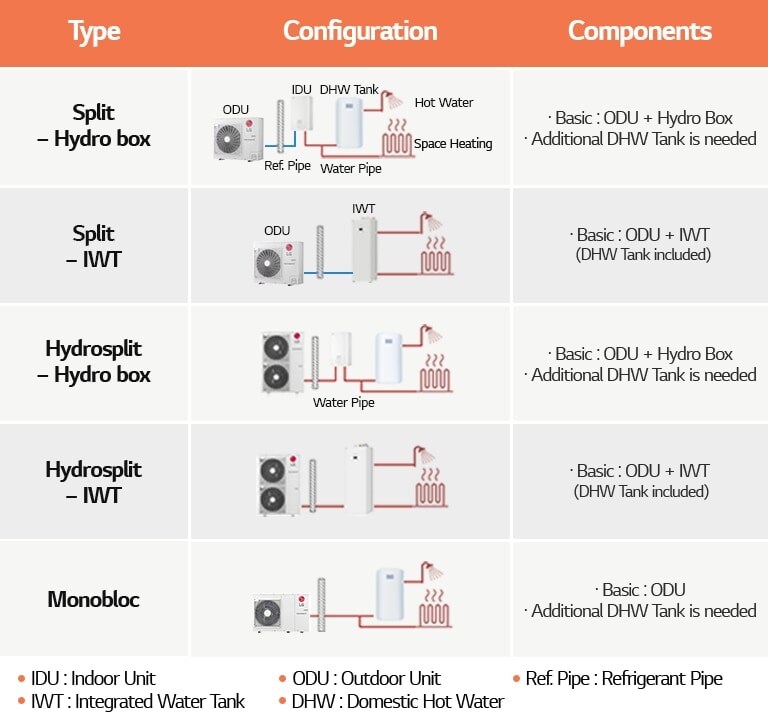 | Type | Configuration | Components |
|---|---|---|
| Split – Hydro box | ODU IDU DHW Tank Hot Water Space Heating Ref. Pipe Water Pipe | · Basic : ODU + Hydro Box · Additional DHW Tank is needed |
| Split – IWT | ODU IWT | · Basic : ODU + IWT (DHW Tank included) |
| Hydrosplit – Hydro box | Water Pipe | · Basic : ODU + Hydro Box · Additional DHW Tank is needed |
| Hydrosplit – IWT | | · Basic : ODU + IWT (DHW Tank included) |
| Monobloc | | · Basic : ODU · Additional DHW Tank is needed |

• IDU : Indoor Unit
• IWT : Integrated Water Tank
• ODU : Outdoor Unit
• DHW : Domestic Hot Water
• Ref. Pipe : Refrigerant Pipe